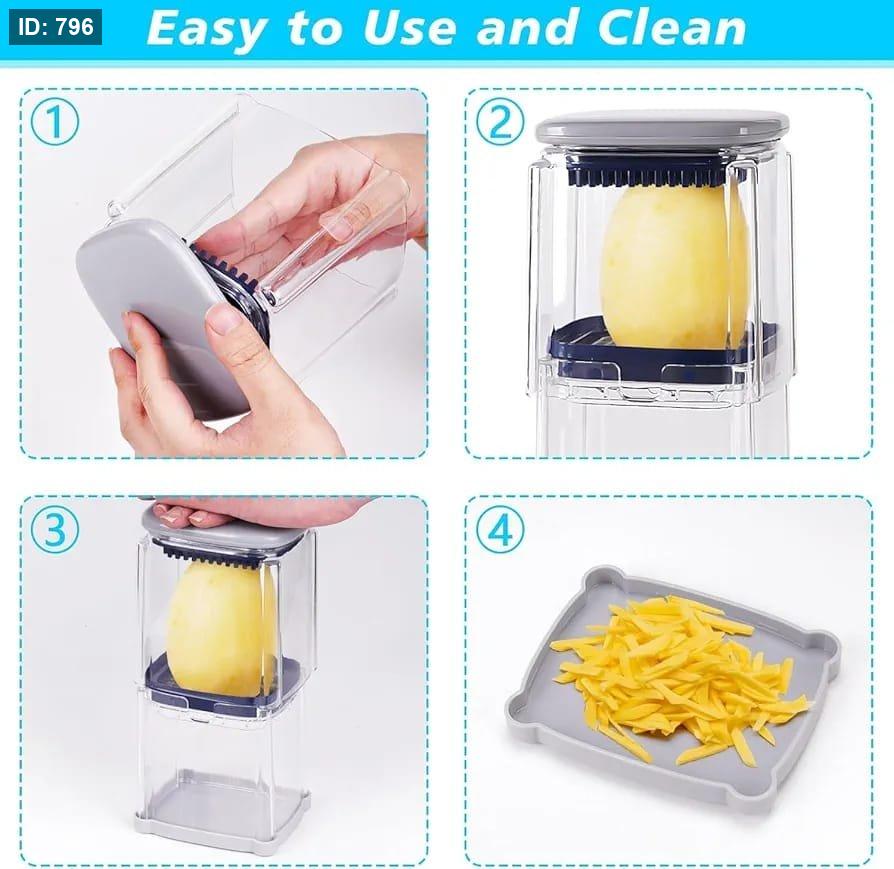 ID: 796

Easy to Use and Clean

1

2

3

4