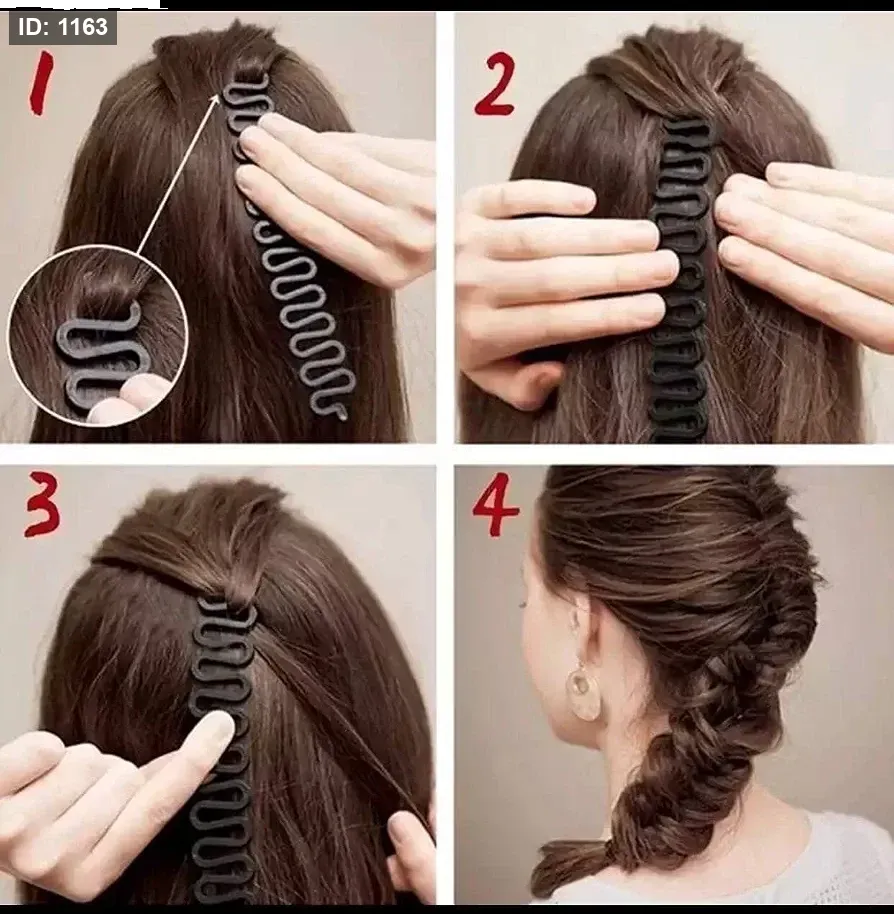 ID: 1163

1

2

3

4