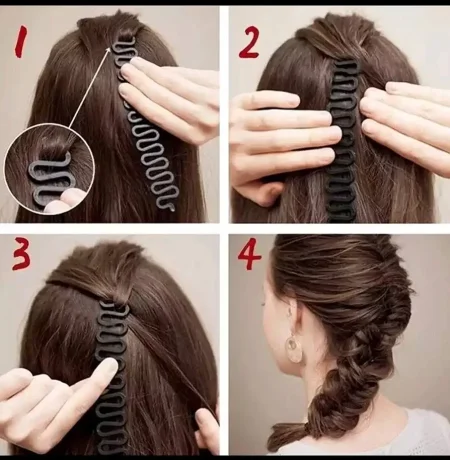 1

2

3

4