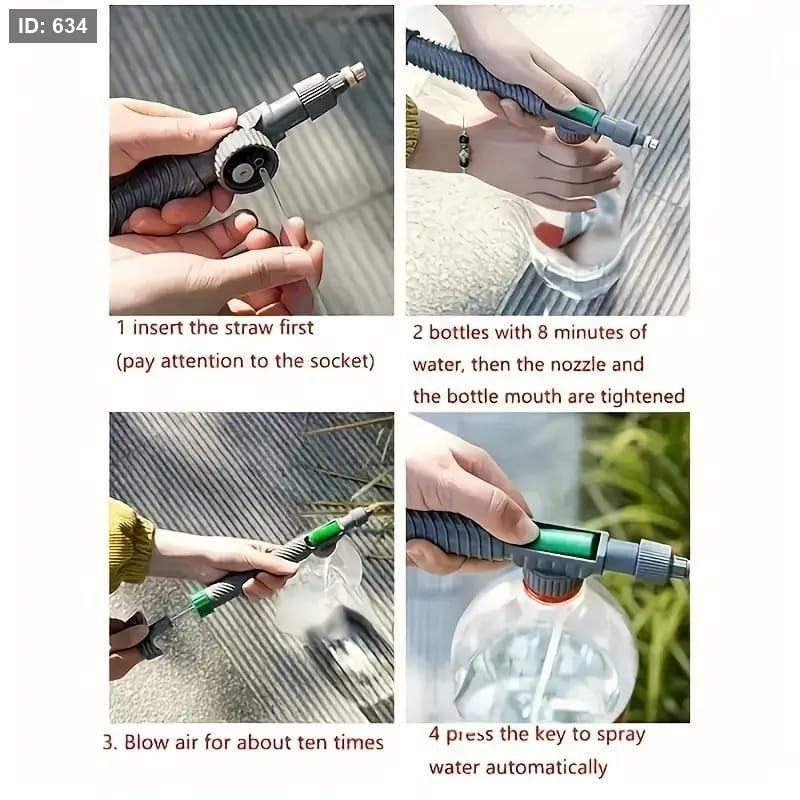 ID: 634

1 insert the straw first (pay attention to the socket)

2 bottles with 8 minutes of water, then the nozzle and the bottle mouth are tightened

3. Blow air for about ten times

4 press the key to spray water automatically