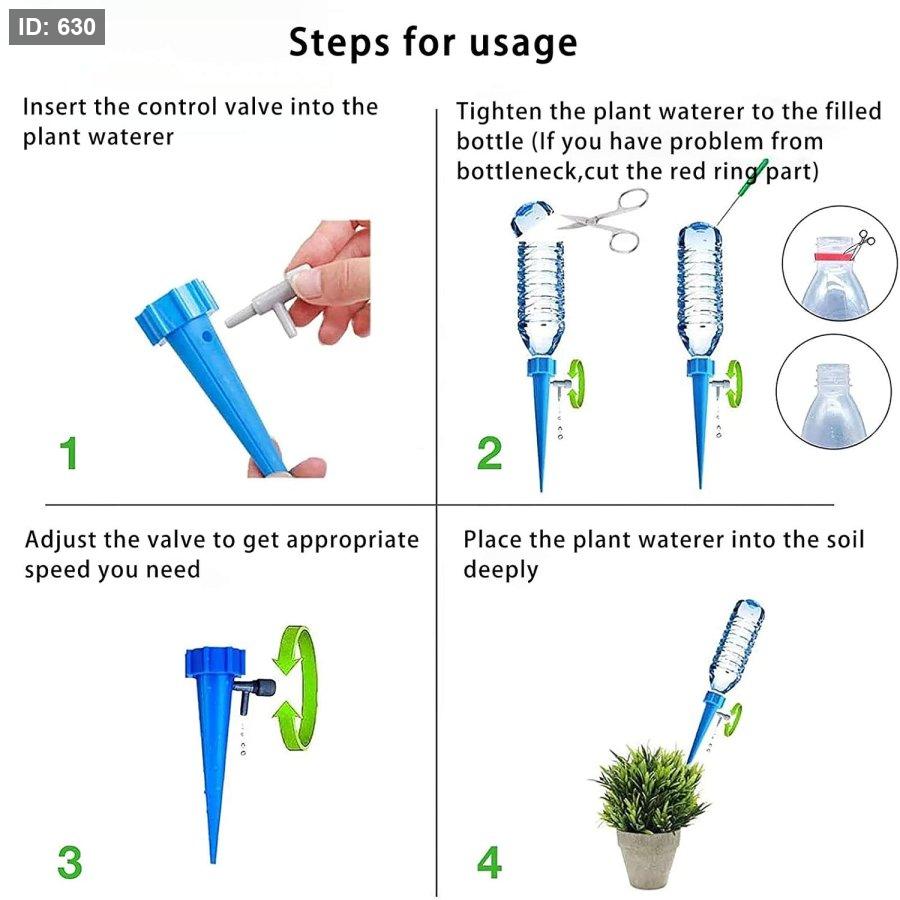 ID: 630

Steps for usage

Insert the control valve into the plant waterer

1

Tighten the plant waterer to the filled bottle (If you have problem from bottleneck,cut the red ring part)

2

Adjust the valve to get appropriate speed you need

3

Place the plant waterer into the soil deeply

4