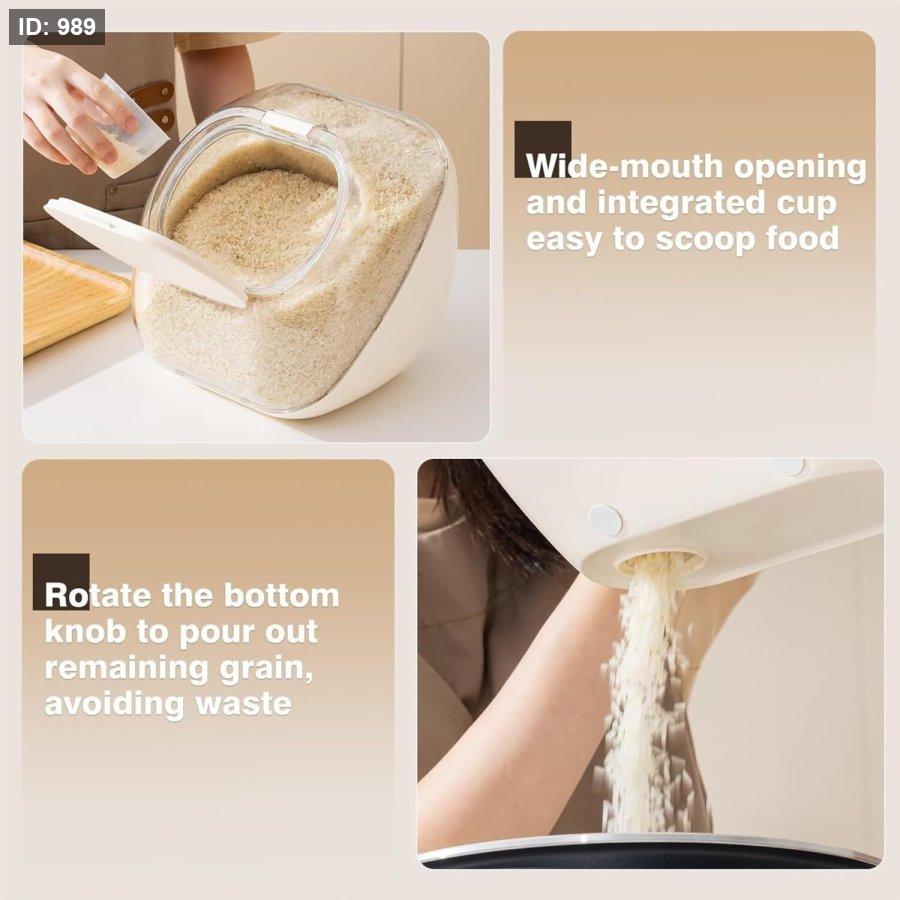 ID: 989

Wide-mouth opening and integrated cup easy to scoop food

Rotate the bottom knob to pour out remaining grain, avoiding waste