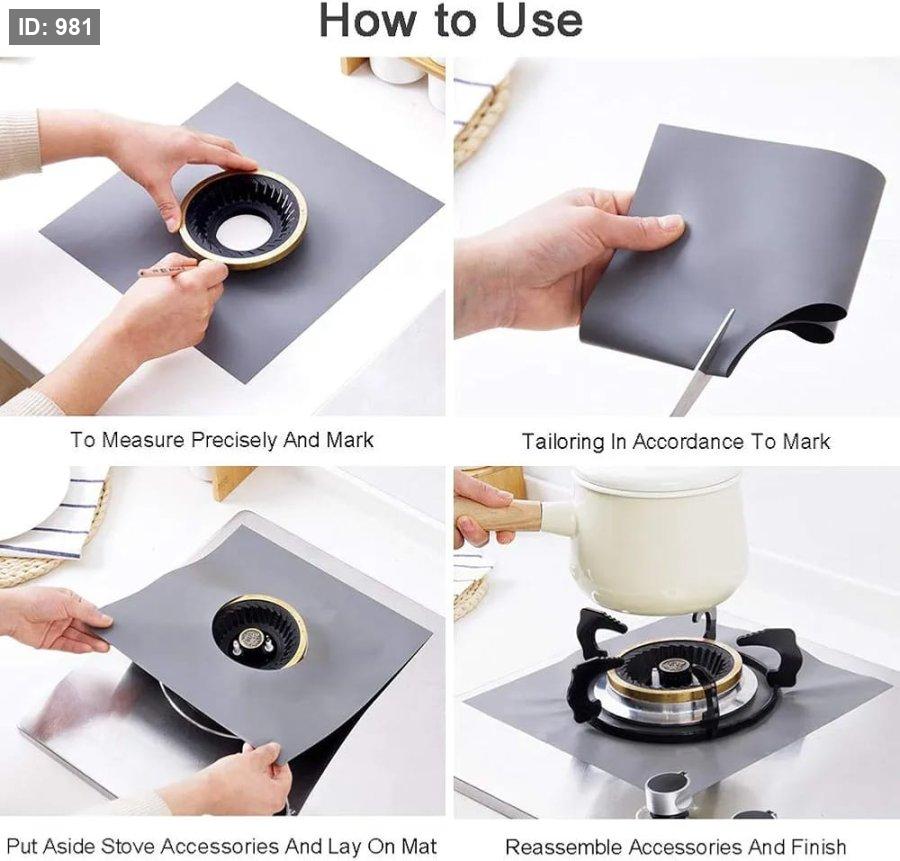 ID: 981

How to Use

To Measure Precisely And Mark

Tailoring In Accordance To Mark

Put Aside Stove Accessories And Lay On Mat

Reassemble Accessories And Finish