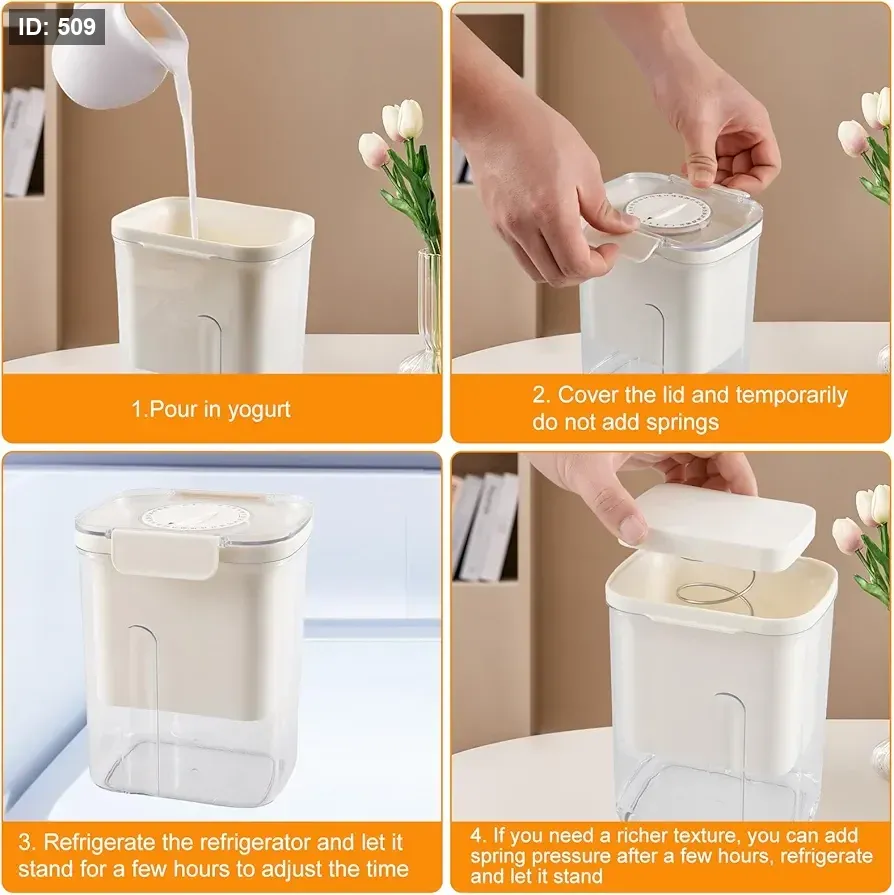 ID: 509

1.Pour in yogurt

2. Cover the lid and temporarily do not add springs

3. Refrigerate the refrigerator and let it stand for a few hours to adjust the time

4. If you need a richer texture, you can add spring pressure after a few hours, refrigerate and let it stand