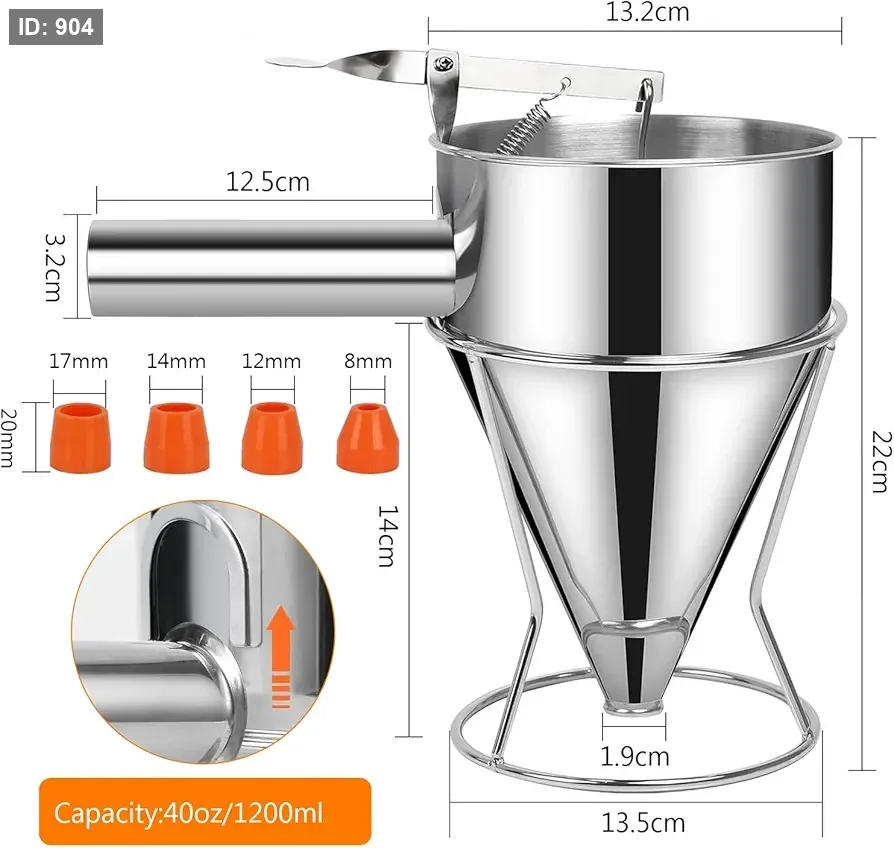 ID: 904

13.2cm

12.5cm

3.2cm

17mm

14mm

12mm

8mm

20mm

14cm

22cm

1.9cm

Capacity:40oz/1200ml

13.5cm