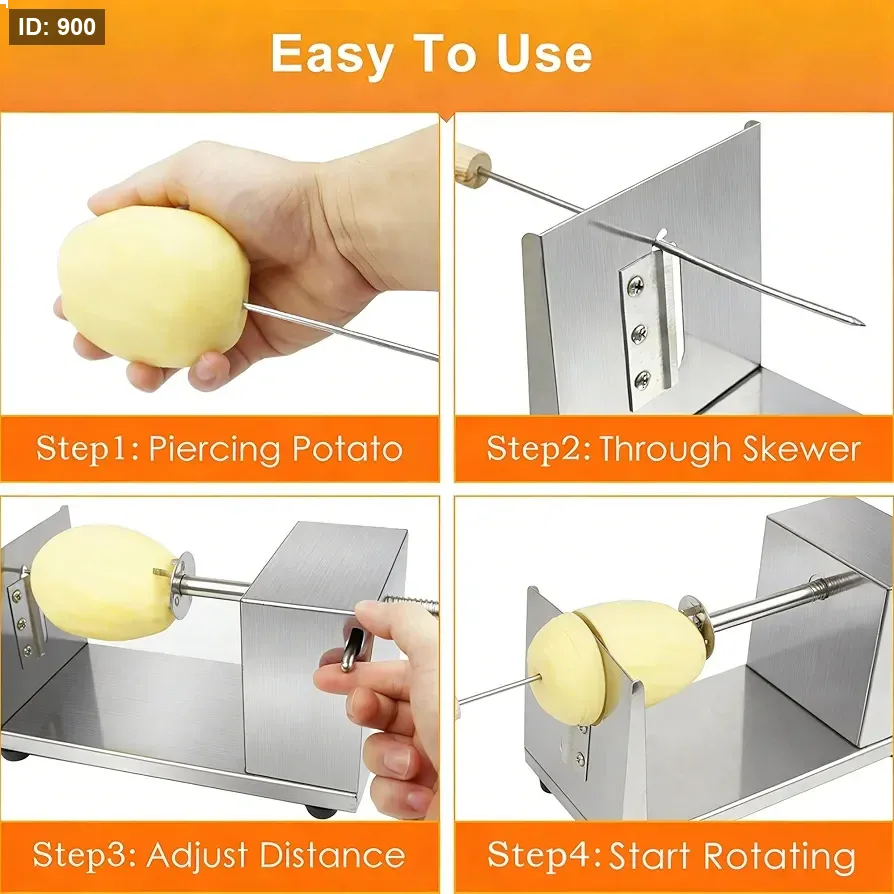 ID: 900

Easy To Use

Step1: Piercing Potato

Step2: Through Skewer

Step3: Adjust Distance

Step4: Start Rotating