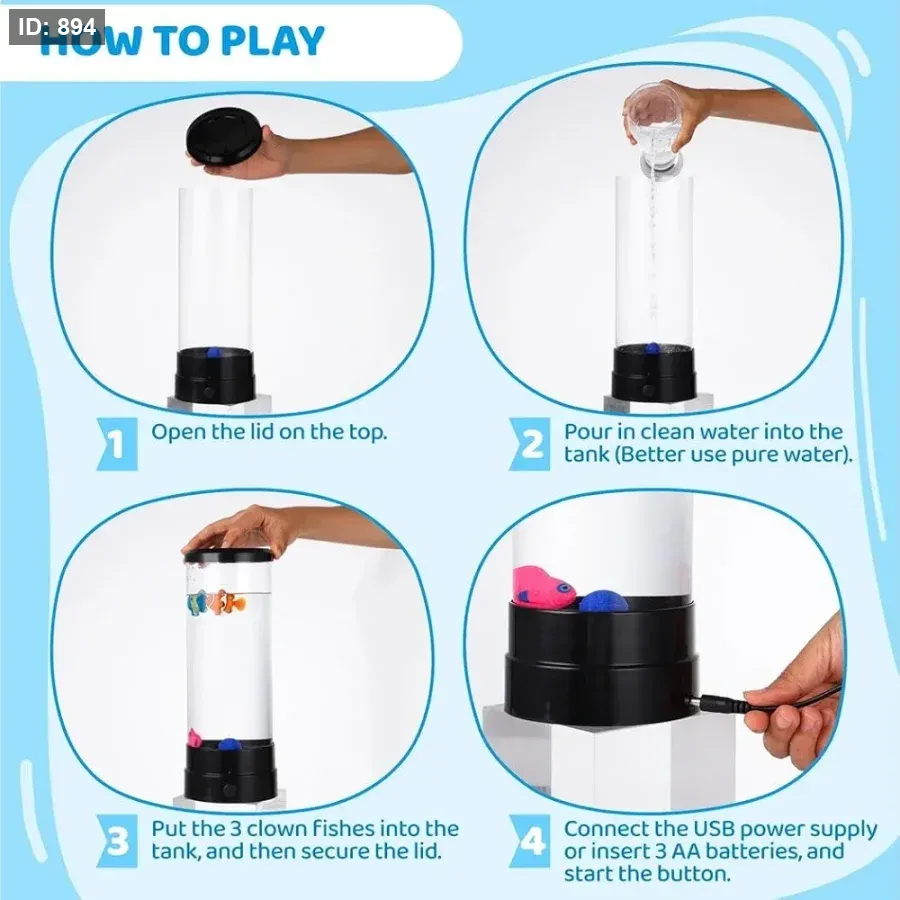 ID: 894

HOW TO PLAY

1 Open the lid on the top.

2 Pour in clean water into the tank (Better use pure water).

3 Put the 3 clown fishes into the tank, and then secure the lid.

4 Connect the USB power supply or insert 3 AA batteries, and start the button.